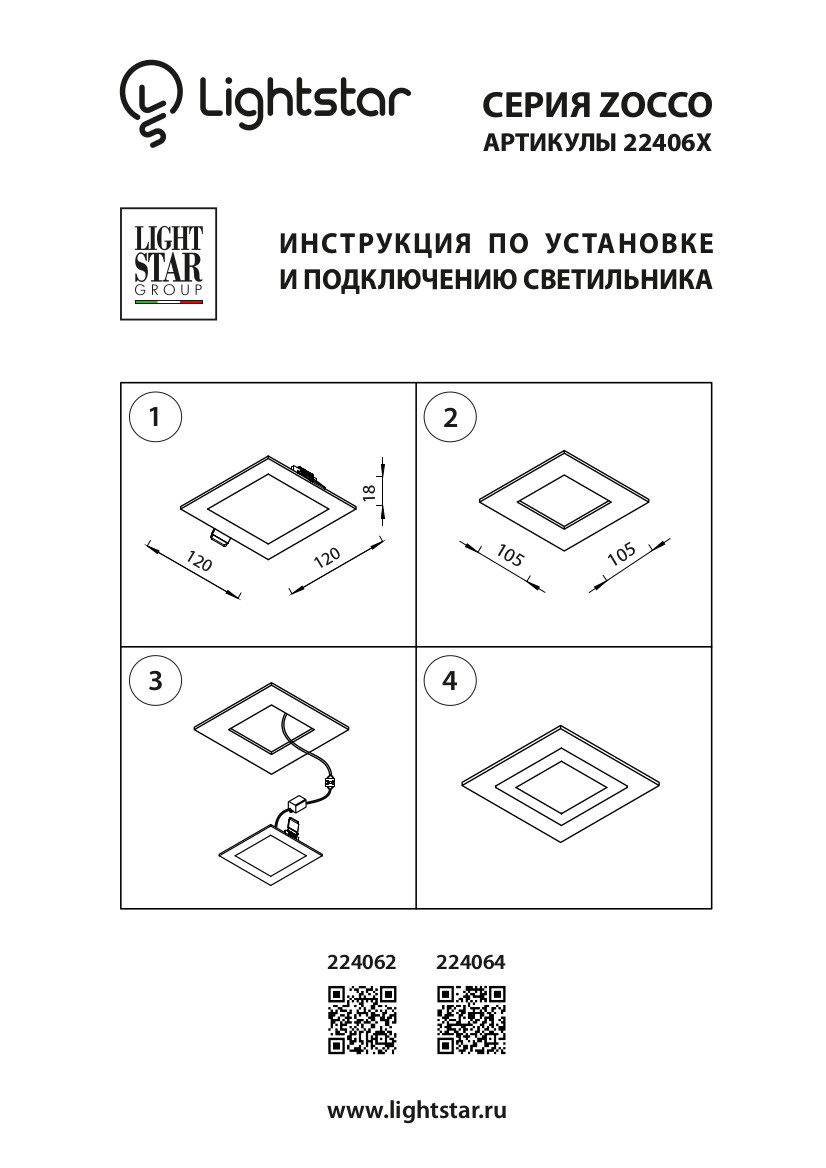 Lightstar

СЕРИЯ ZOCCO
АРТИКУЛЫ 22406X

LIGHT STAR GROUP

ИНСТРУКЦИЯ ПО УСТАНОВКЕ
И ПОДКЛЮЧЕНИЮ СВЕТИЛЬНИКА

1

18

120

120

2

105

105

3

4

224062 224064

www.lightstar.ru