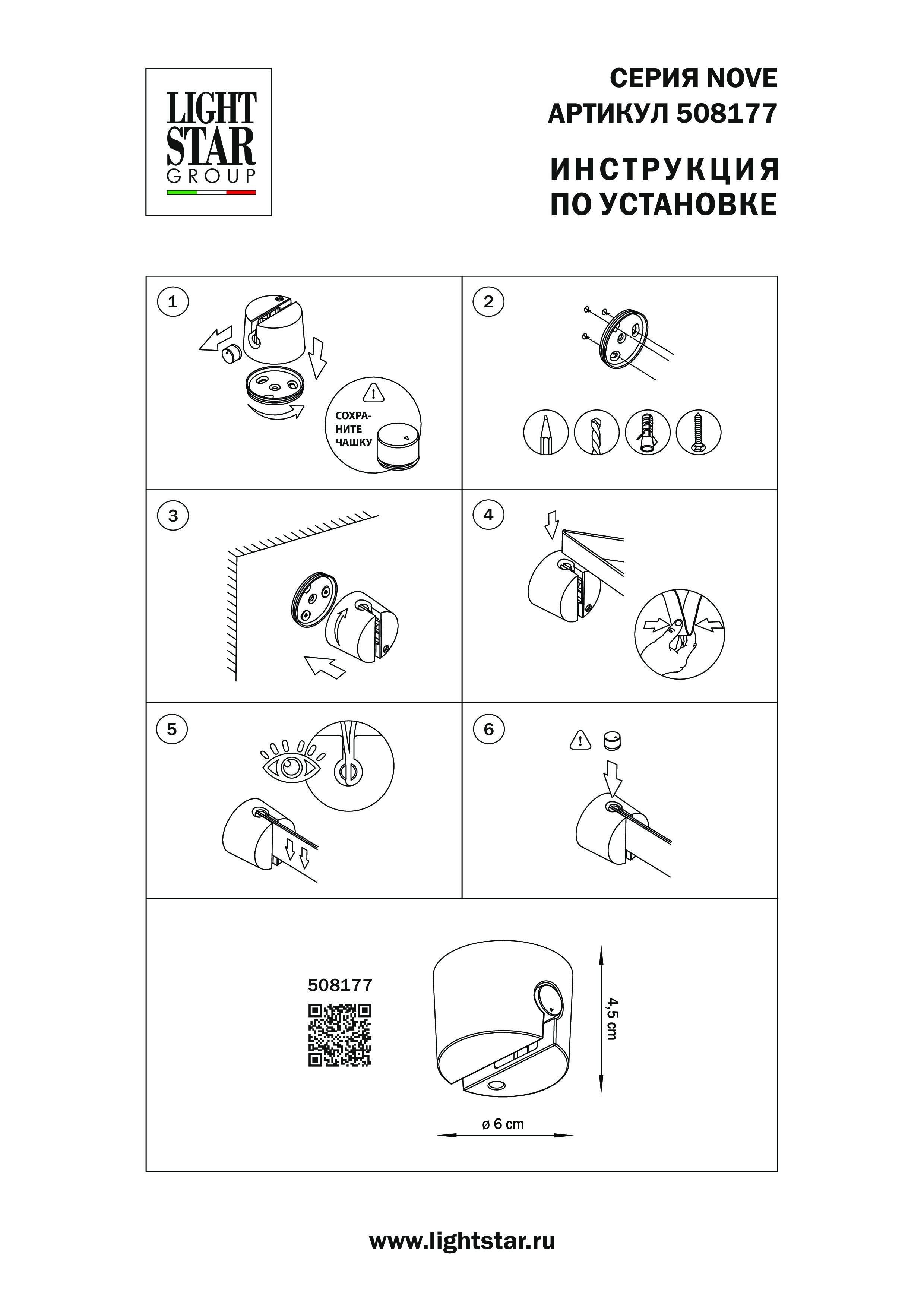 LIGHT STAR GROUP

СЕРИЯ NOVE
АРТИКУЛ 508177

ИНСТРУКЦИЯ ПО УСТАНОВКЕ

1

СОХРАНИТЕ ЧАШКУ

2

3

4

5

6

508177

4,5 cm

ø 6 cm

www.lightstar.ru