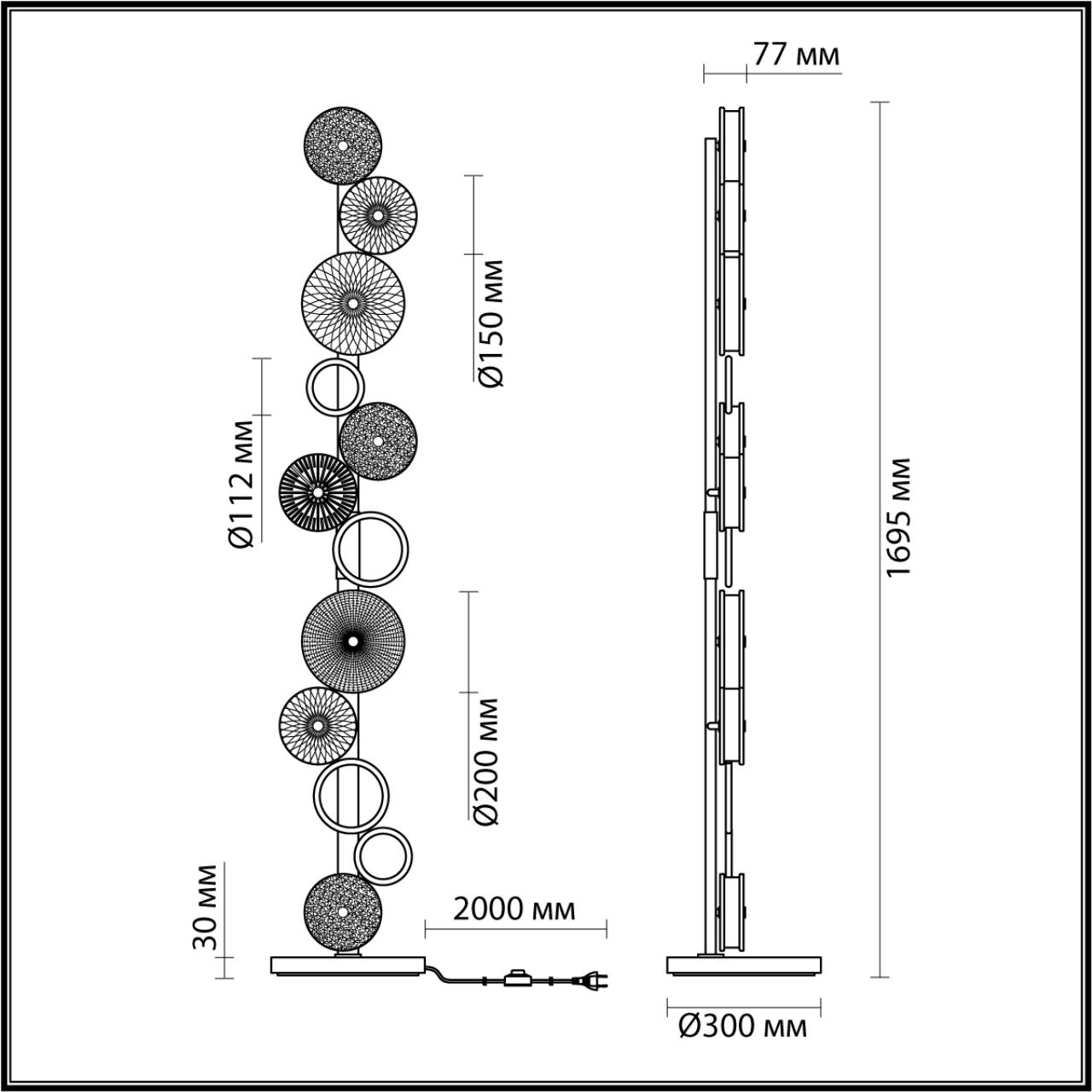 77 мм

Ø150 мм

Ø112 мм

1695 мм

Ø200 мм

30 мм

2000 мм

Ø300 мм