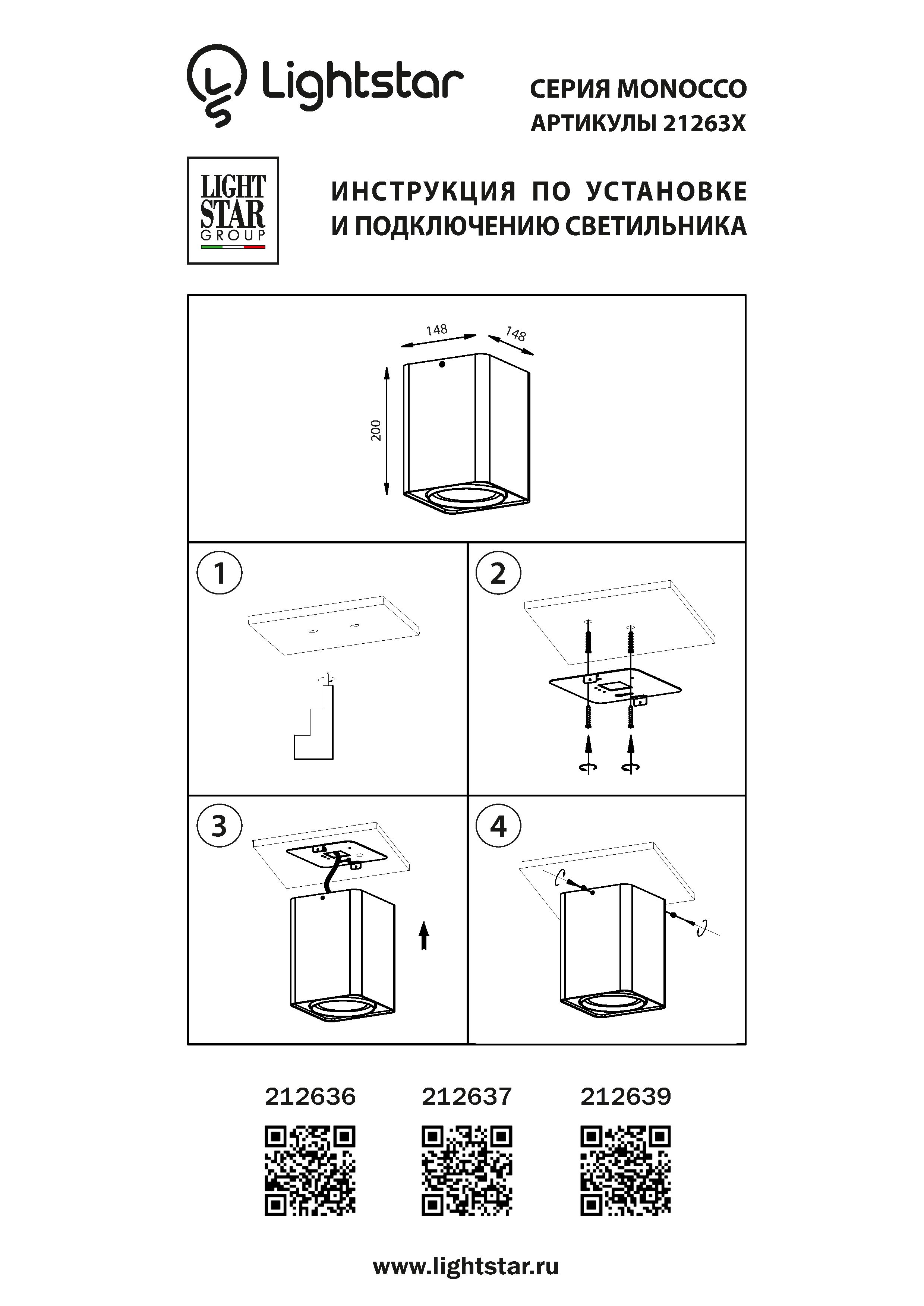 Lightstar

СЕРИЯ MONOCCO
АРТИКУЛЫ 21263X

LIGHT STAR GROUP

ИНСТРУКЦИЯ ПО УСТАНОВКЕ И ПОДКЛЮЧЕНИЮ СВЕТИЛЬНИКА

148
148
200

1
2
3
4

212636
212637
212639

www.lightstar.ru