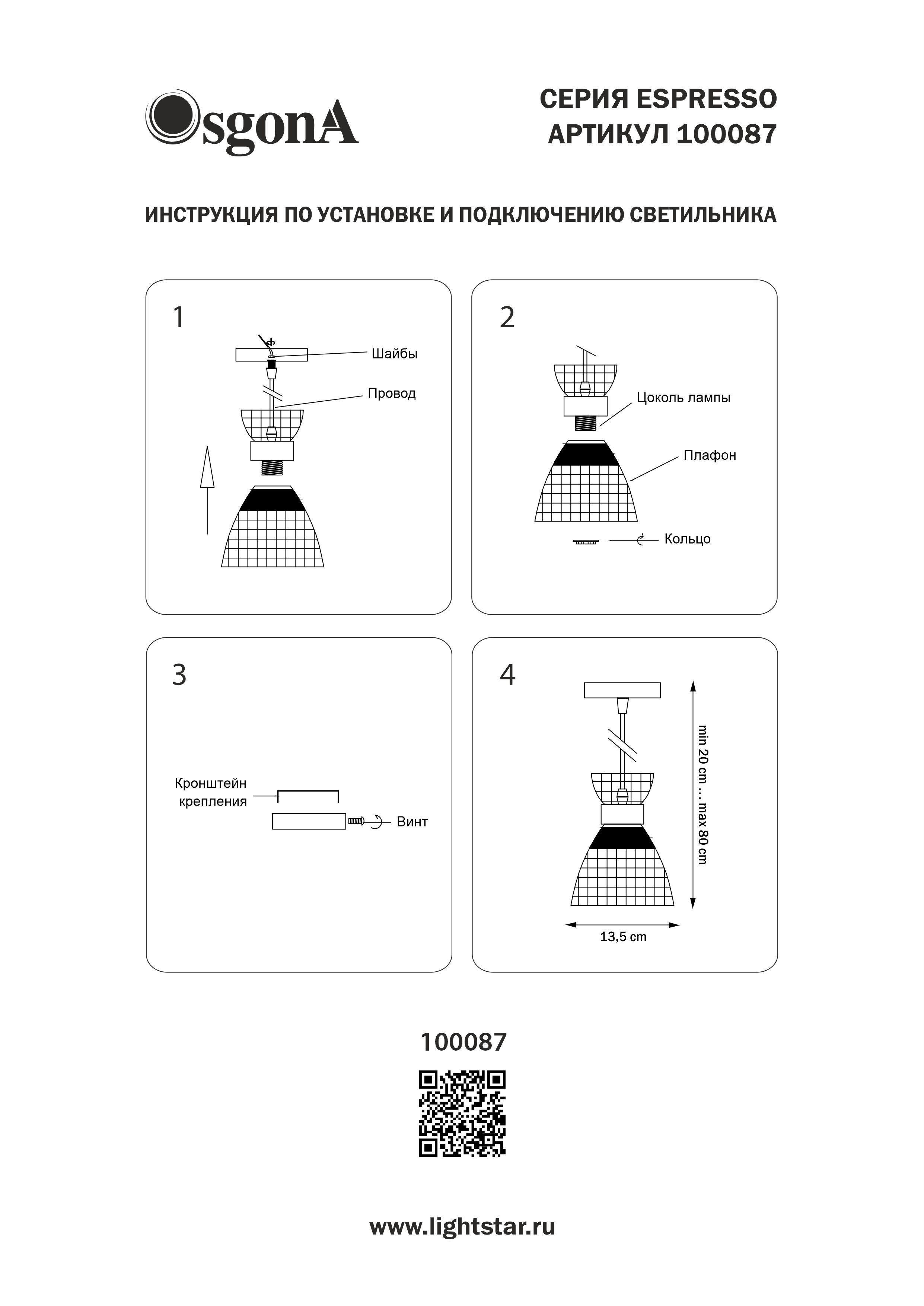 OsgonA

СЕРИЯ ESPRESSO
АРТИКУЛ 100087

ИНСТРУКЦИЯ ПО УСТАНОВКЕ И ПОДКЛЮЧЕНИЮ СВЕТИЛЬНИКА

1

Шайбы

Провод

2

Цоколь лампы

Плафон

Кольцо

3

Кронштейн крепления

Винт

4

min 20 cm ... max 80 cm

13,5 cm

100087

www.lightstar.ru