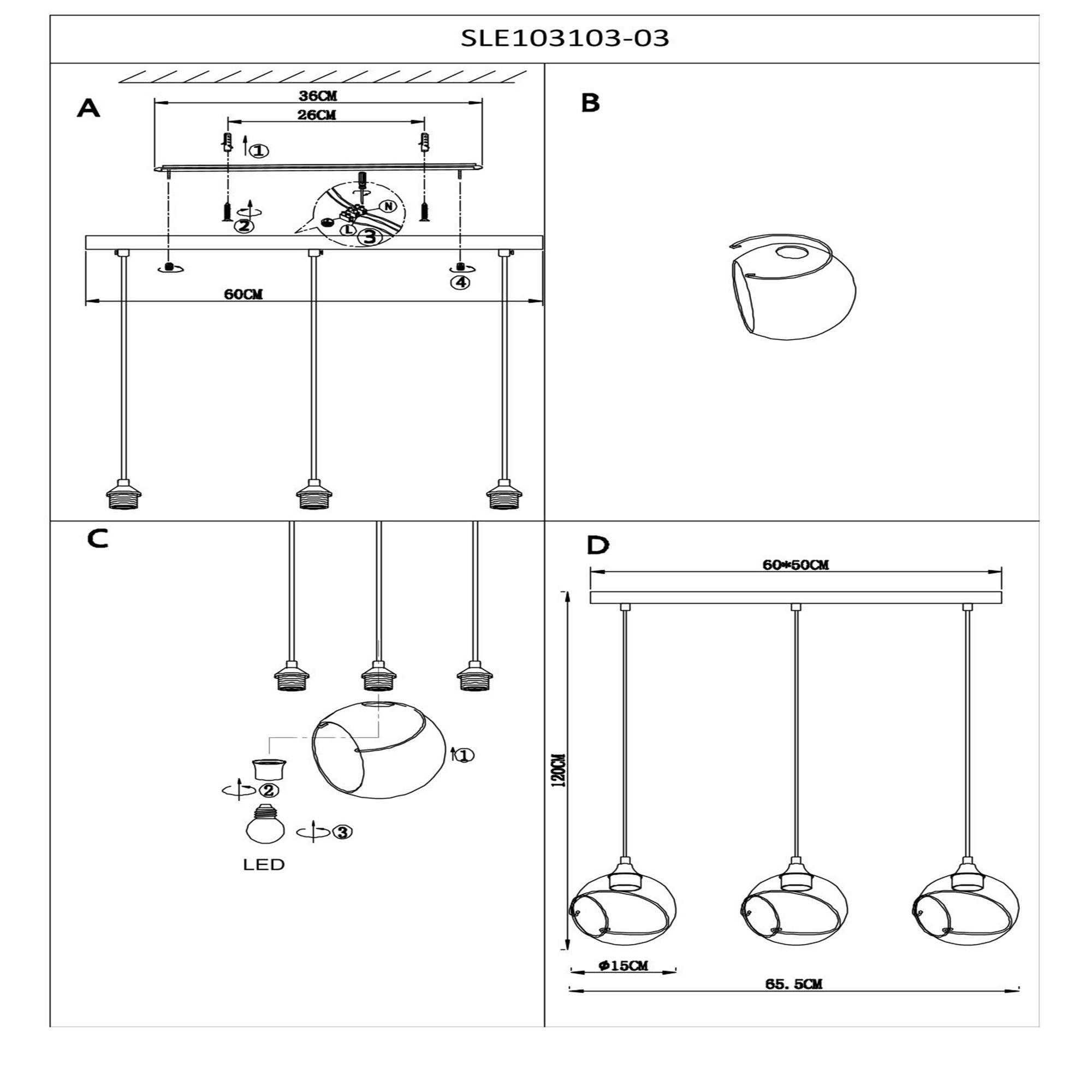 SLE103103-03

A

36CM

26CM

①

②

N

L

③

④

60CM

B

C

①

②

③

LED

D

60*50CM

120CM

Φ15CM

65.5CM