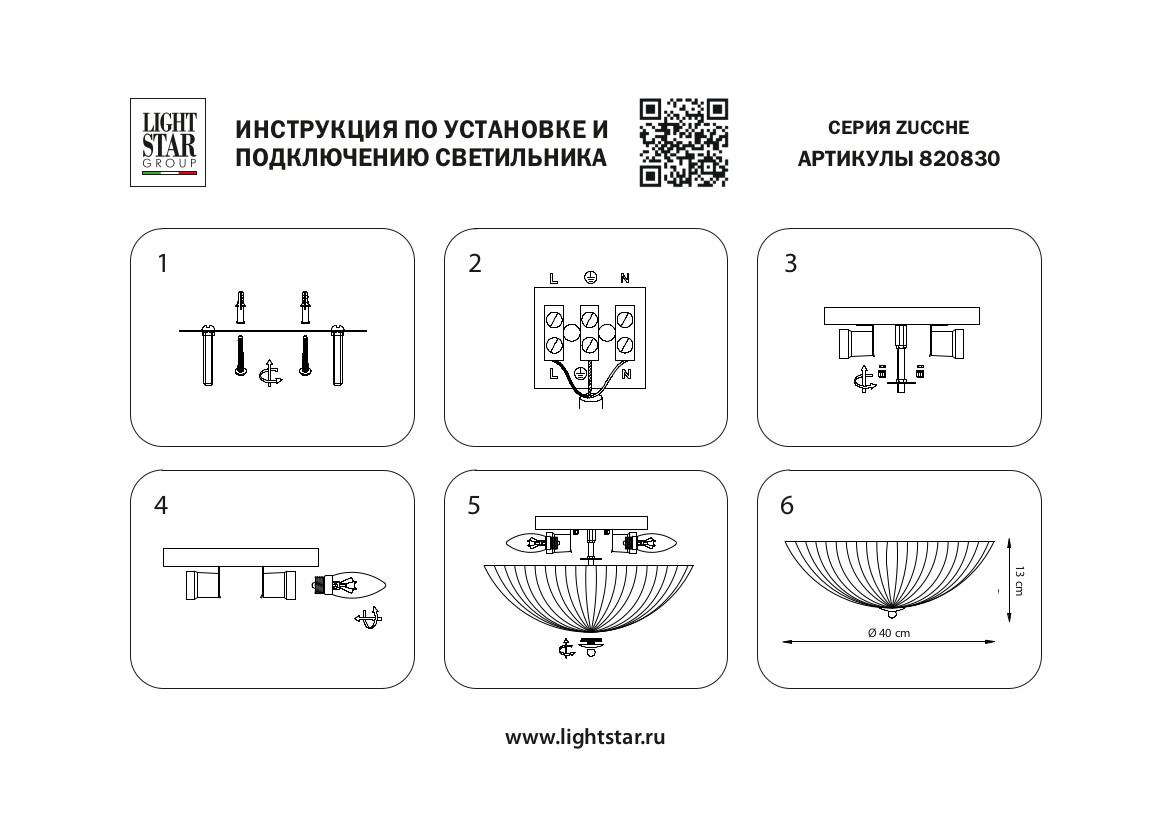 LIGHT STAR GROUP

ИНСТРУКЦИЯ ПО УСТАНОВКЕ И ПОДКЛЮЧЕНИЮ СВЕТИЛЬНИКА

СЕРИЯ ZUCCHE
АРТИКУЛЫ 820830

1

2

L N

L N

3

4

5

6

13 cm

Ø 40 cm

www.lightstar.ru