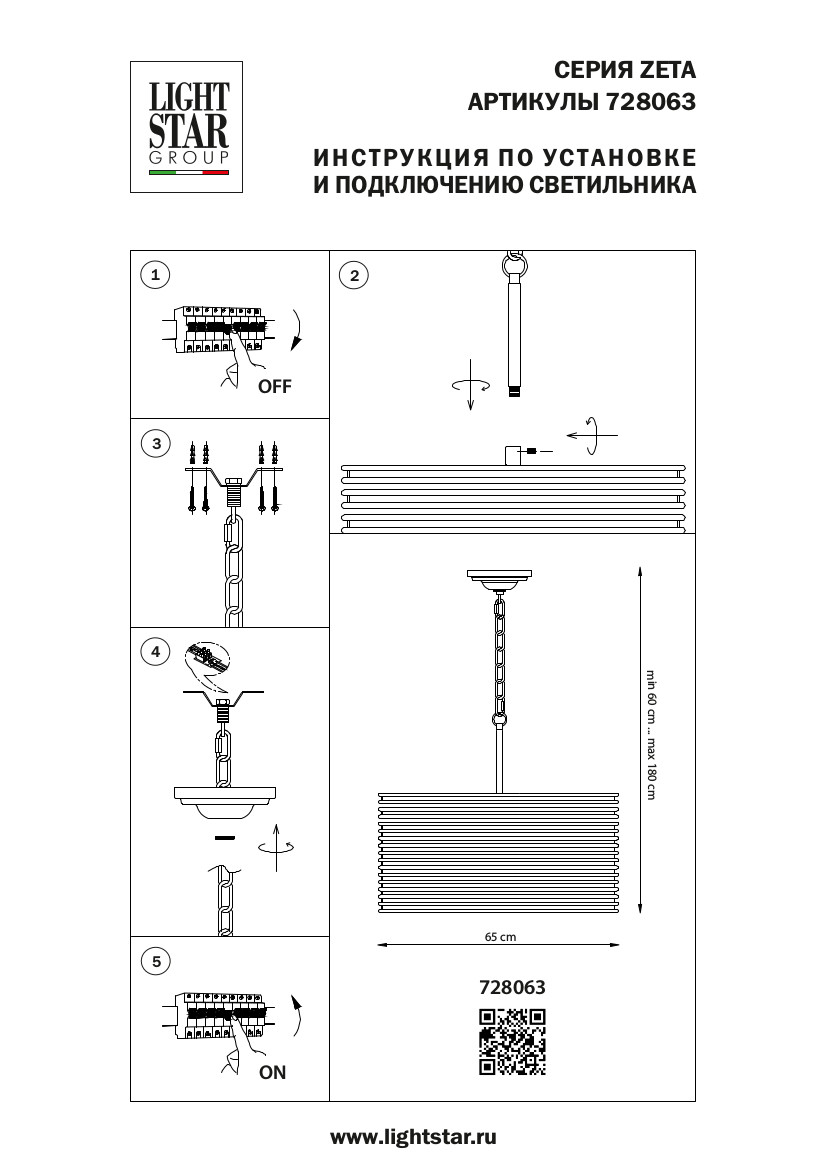 LIGHT STAR GROUP

СЕРИЯ ZETA
АРТИКУЛЫ 728063

ИНСТРУКЦИЯ ПО УСТАНОВКЕ
И ПОДКЛЮЧЕНИЮ СВЕТИЛЬНИКА

1
OFF

2

3

4

5
ON

min 60 cm ... max 180 cm

65 cm

728063

www.lightstar.ru