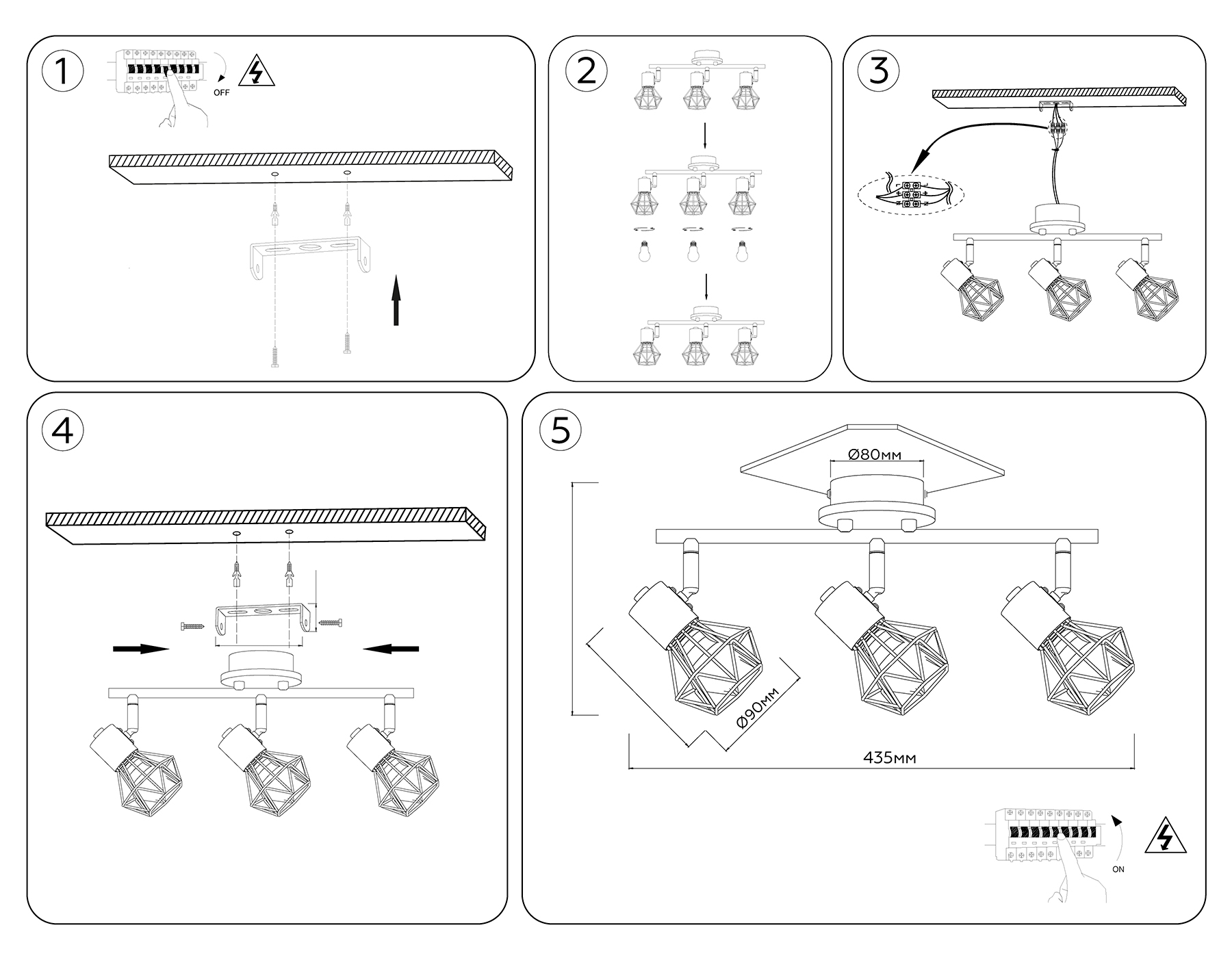 1

OFF

2

3

4

5

Ø80мм

Ø90мм

435мм

ON